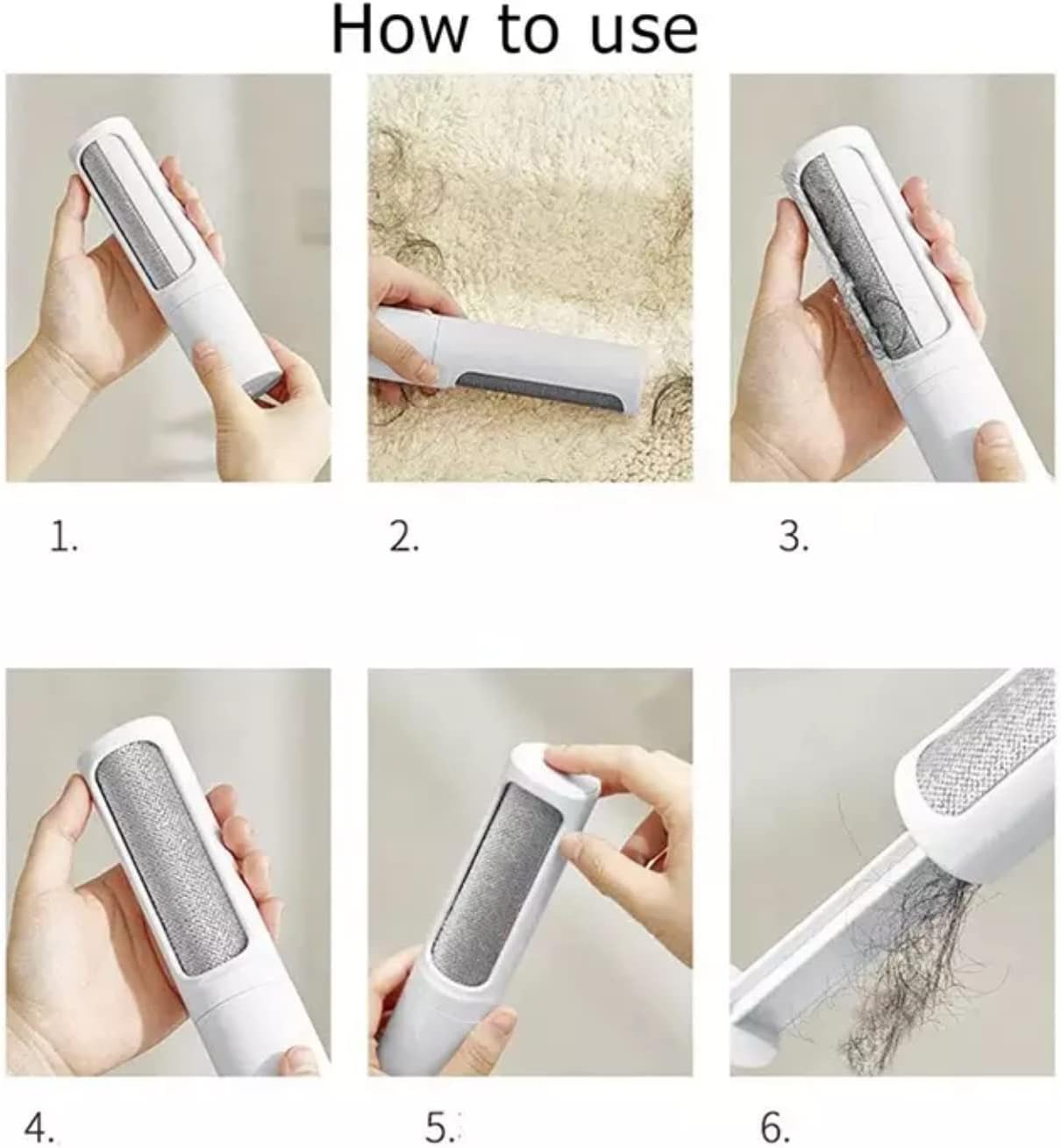 How to use

1.

2.

3.

4.

5.

6.