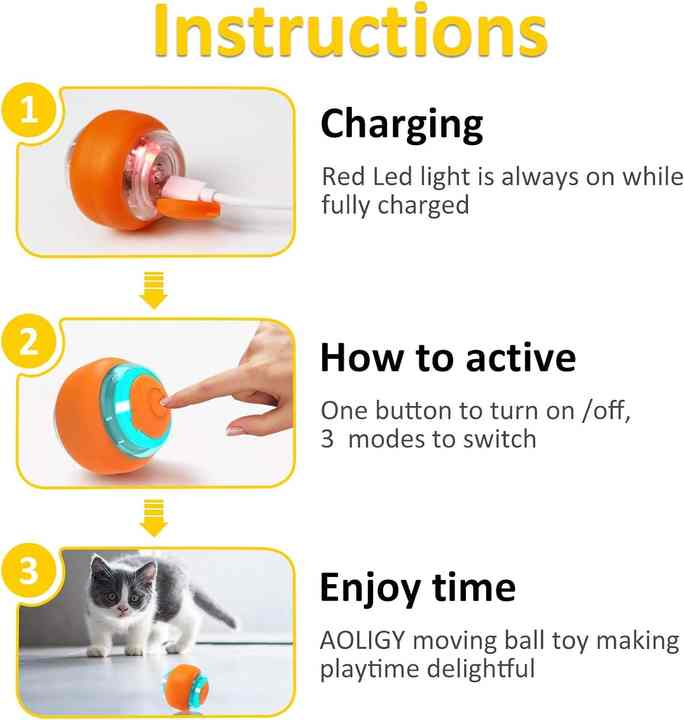 Instructions

1

Charging

Red Led light is always on while fully charged

2

How to active

One button to turn on /off, 3 modes to switch

3

Enjoy time

AOLIGY moving ball toy making playtime delightful