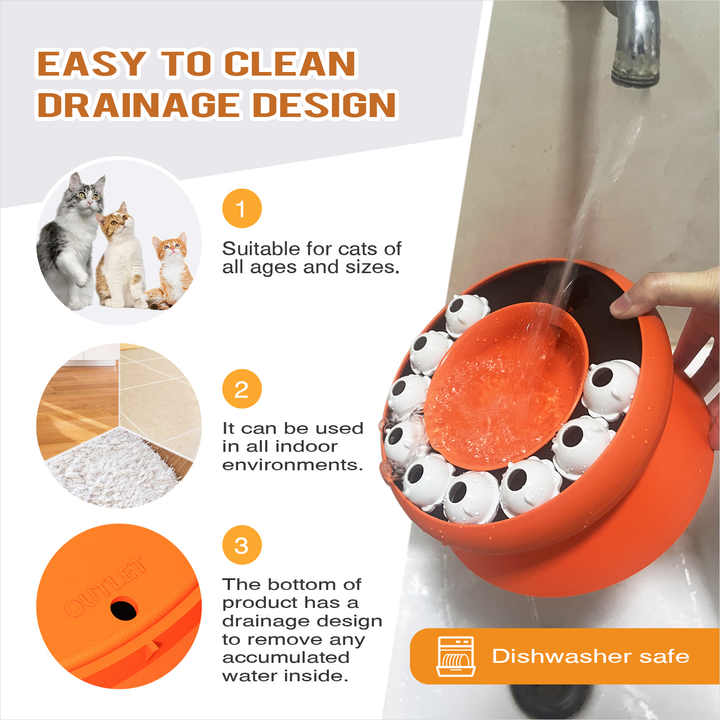 EASY TO CLEAN DRAINAGE DESIGN

1

Suitable for cats of all ages and sizes.

2

It can be used in all indoor environments.

3

OUTLET

The bottom of product has a drainage design to remove any accumulated water inside.

Dishwasher safe