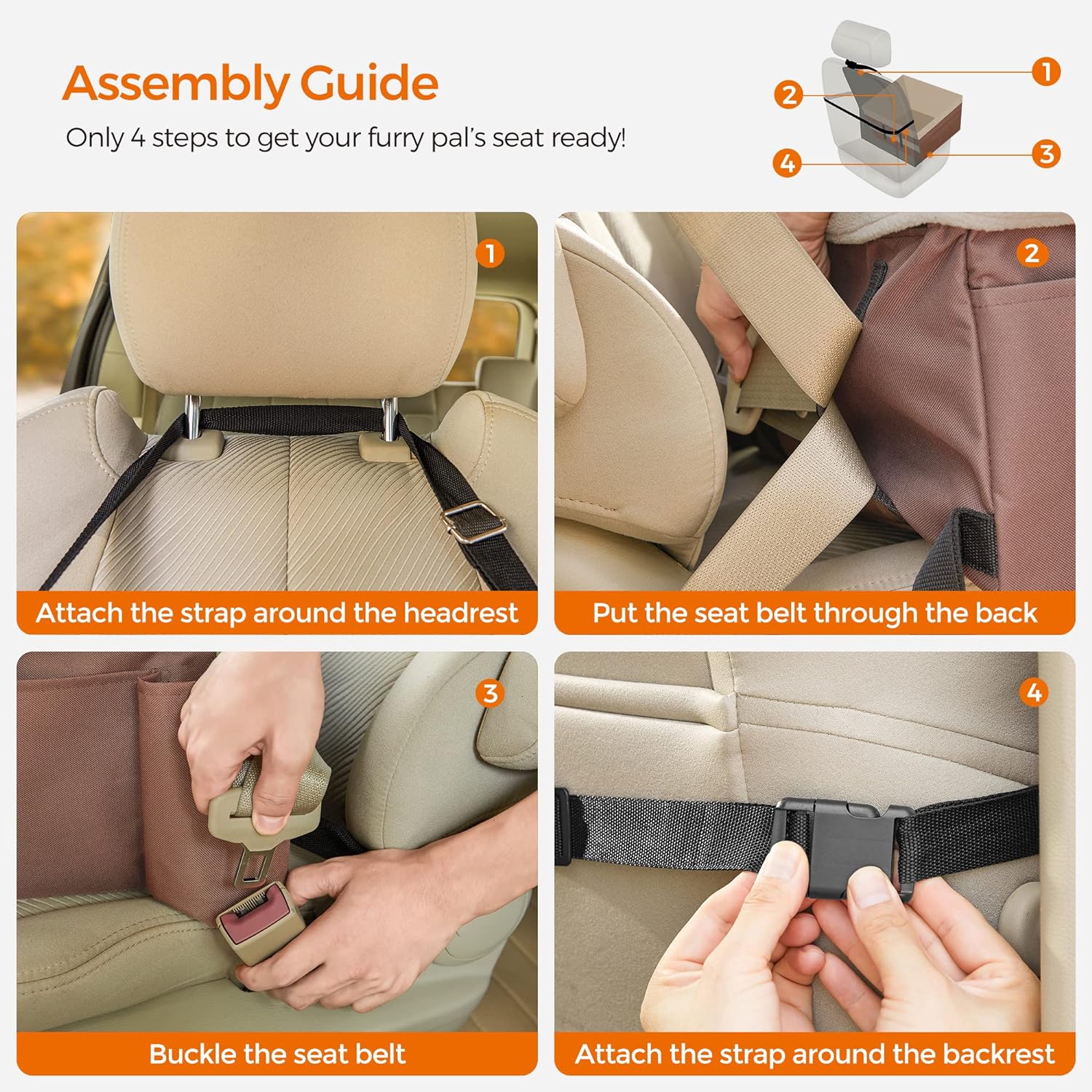 Assembly Guide

Only 4 steps to get your furry pal's seat ready!

1
2
3
4

1
Attach the strap around the headrest

2
Put the seat belt through the back

3
Buckle the seat belt

4
Attach the strap around the backrest