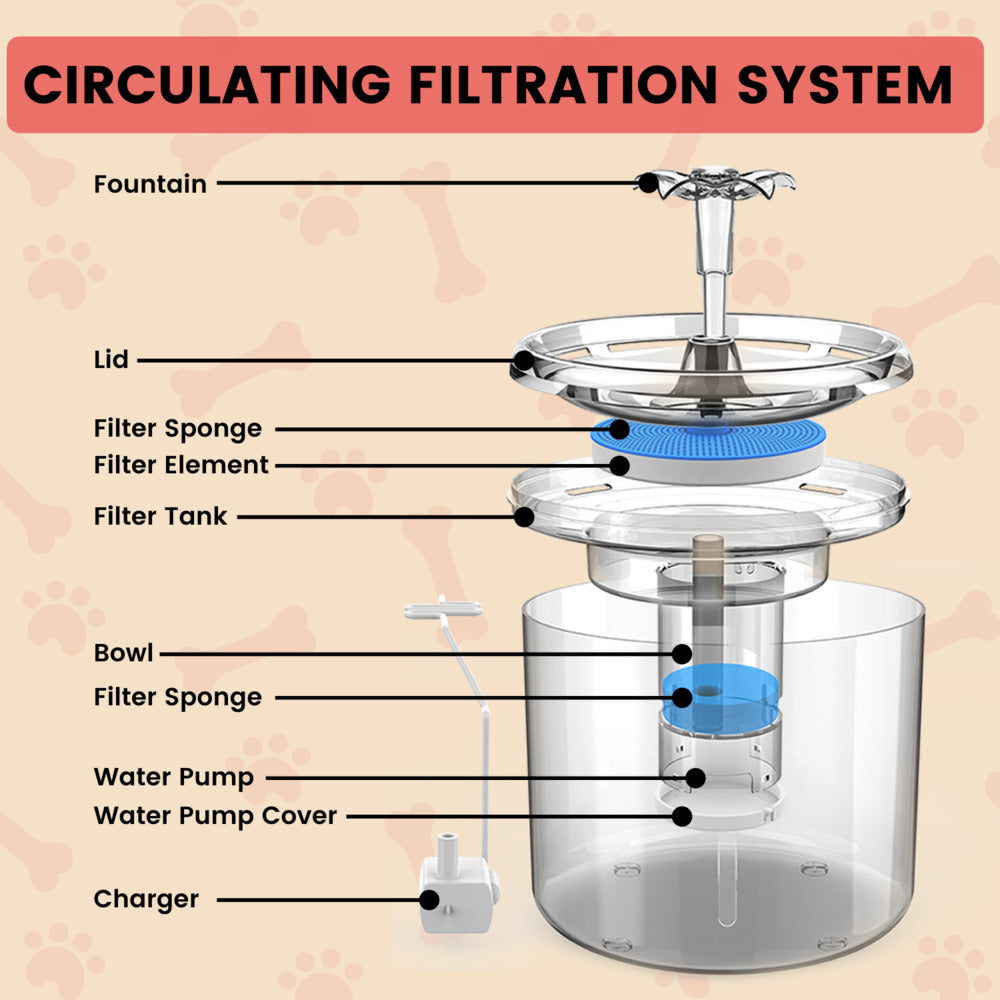 CIRCULATING FILTRATION SYSTEM

Fountain

Lid

Filter Sponge

Filter Element

Filter Tank

Bowl

Filter Sponge

Water Pump

Water Pump Cover

Charger