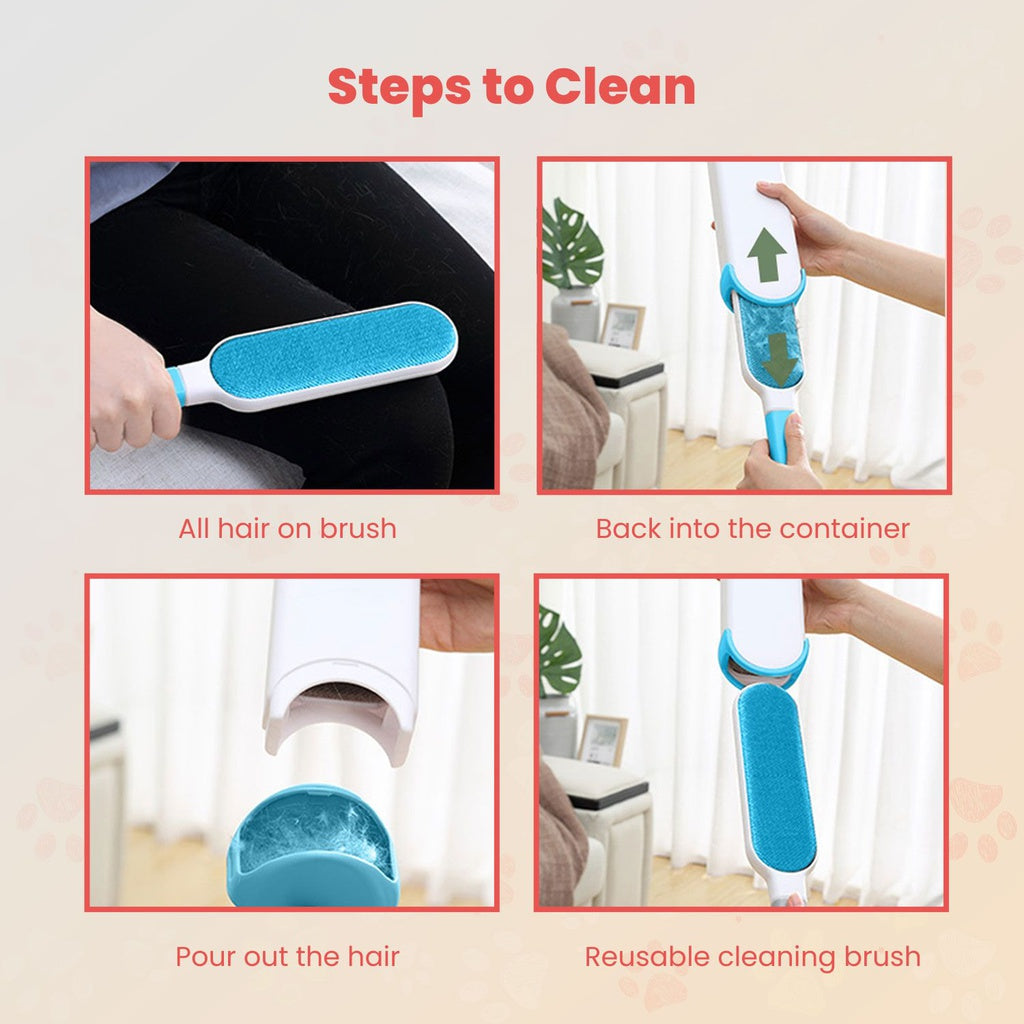 Steps to Clean

All hair on brush

Back into the container

Pour out the hair

Reusable cleaning brush