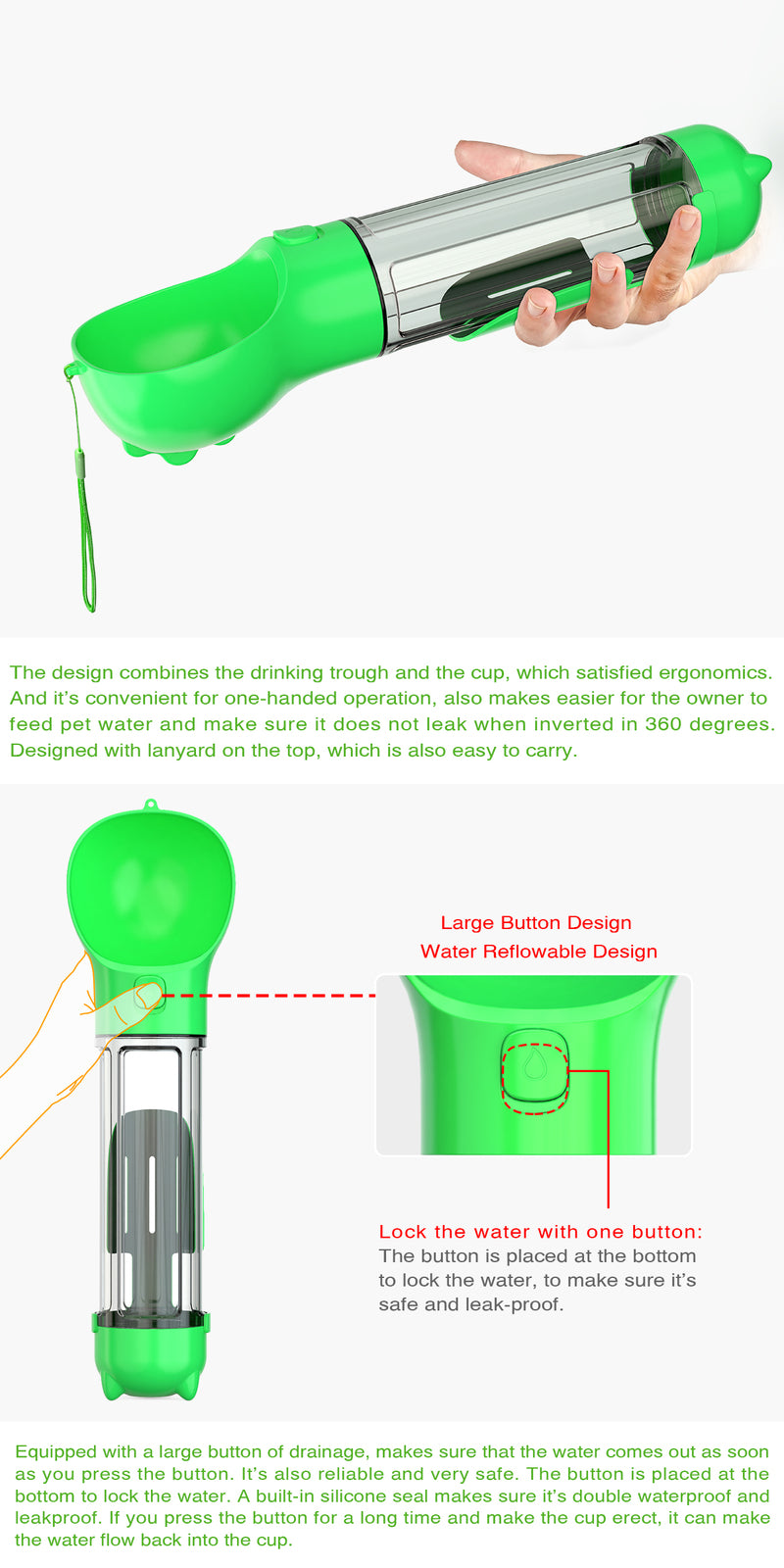 The design combines the drinking trough and the cup, which satisfied ergonomics. And it's convenient for one-handed operation, also makes easier for the owner to feed pet water and make sure it does not leak when inverted in 360 degrees. Designed with lanyard on the top, which is also easy to carry.

Large Button Design
Water Reflowable Design

Lock the water with one button:
The button is placed at the bottom to lock the water, to make sure it's safe and leak-proof.

Equipped with a large button of drainage, makes sure that the water comes out as soon as you press the button. It's also reliable and very safe. The button is placed at the bottom to lock the water. A built-in silicone seal makes sure it's double waterproof and leakproof. If you press the button for a long time and make the cup erect, it can make the water flow back into the cup.